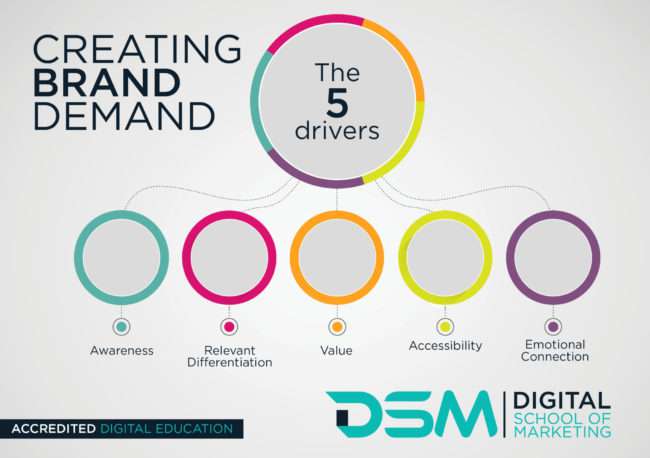 CREATING
BRAND
DEMAND

The
5
drivers

Awareness

Relevant Differentiation

Value

Accessibility

Emotional Connection

ACCREDITED DIGITAL EDUCATION

DSM DIGITAL SCHOOL OF MARKETING